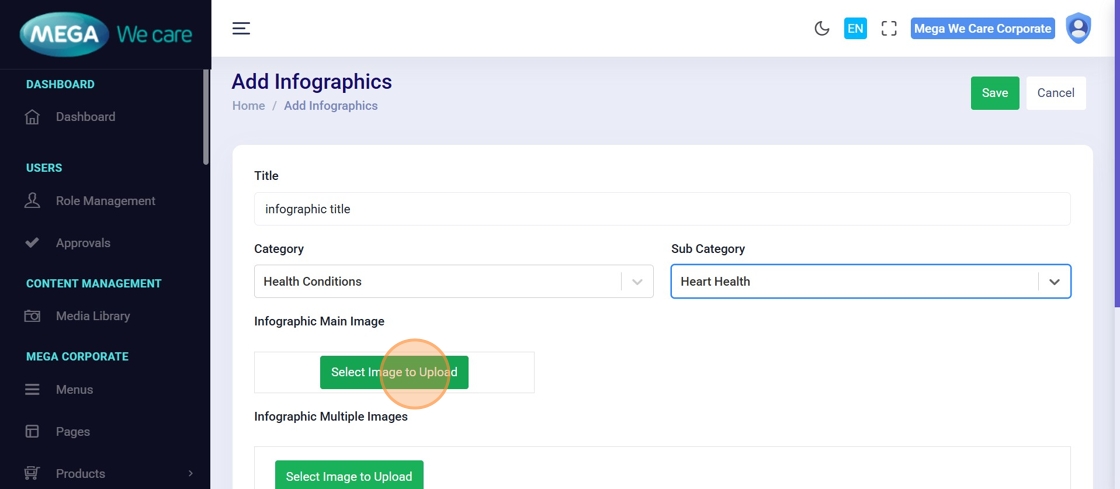 MEGA We care

DASHBOARD
Dashboard
USERS
Role Management
Approvals
CONTENT MANAGEMENT
Media Library
MEGA CORPORATE
Menus
Pages
Products

EN
Mega We Care Corporate

Add Infographics
Home / Add Infographics

Save
Cancel

Title
infographic title
Category
Health Conditions
Sub Category
Heart Health
Infographic Main Image
Select Image to Upload
Infographic Multiple Images
Select Image to Upload