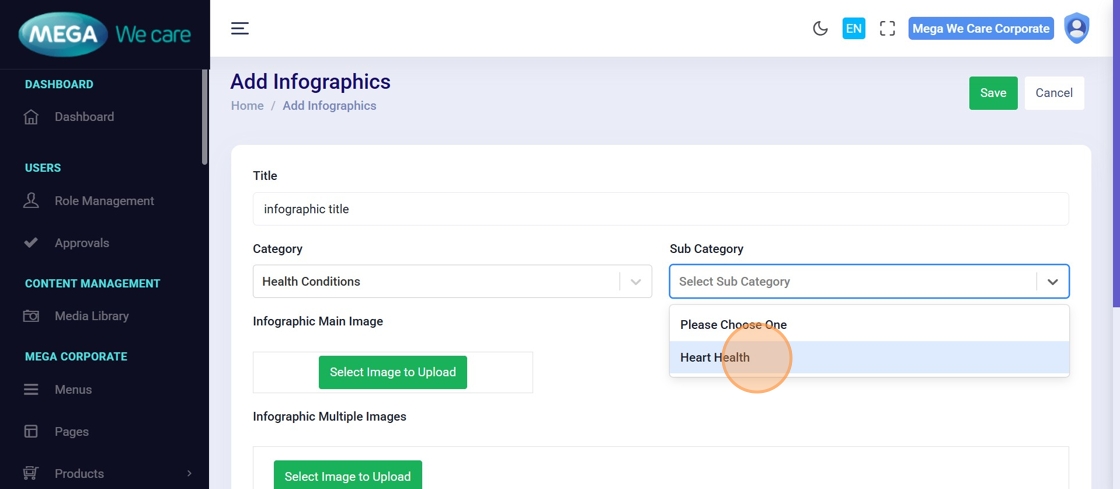 MEGA We care

DASHBOARD
Dashboard

USERS
Role Management
Approvals

CONTENT MANAGEMENT
Media Library

MEGA CORPORATE
Menus
Pages
Products

EN
Mega We Care Corporate

Add Infographics
Home / Add Infographics

Save
Cancel

Title
infographic title

Category
Health Conditions

Sub Category
Select Sub Category

Please Choose One
Heart Health

Infographic Main Image
Select Image to Upload

Infographic Multiple Images
Select Image to Upload