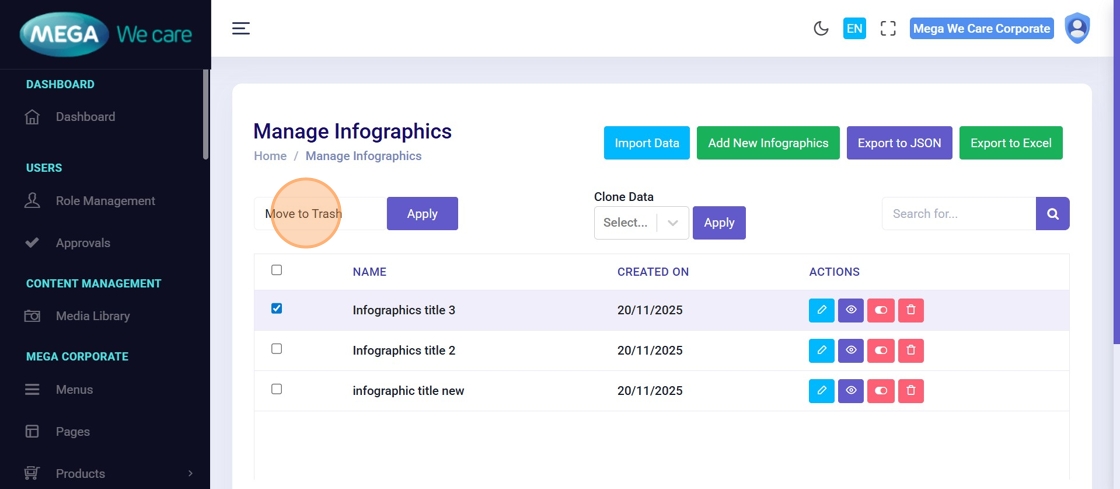 MEGA We care

DASHBOARD
Dashboard

USERS
Role Management
Approvals

CONTENT MANAGEMENT
Media Library

MEGA CORPORATE
Menus
Pages
Products

EN
Mega We Care Corporate

Manage Infographics
Home / Manage Infographics

Import Data
Add New Infographics
Export to JSON
Export to Excel

Move to Trash
Apply

Clone Data
Select...
Apply

Search for...

| | NAME | CREATED ON | ACTIONS |
|---|---|---|---|
| | Infographics title 3 | 20/11/2025 | |
| | Infographics title 2 | 20/11/2025 | |
| | infographic title new | 20/11/2025 | |