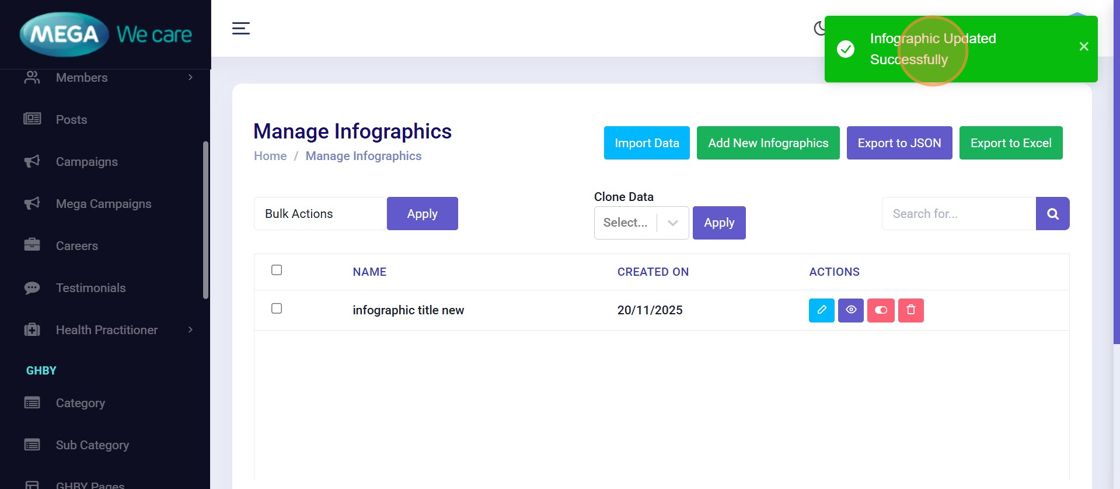 MEGA We care

Members

Posts

Campaigns

Mega Campaigns

Careers

Testimonials

Health Practitioner

GHBY

Category

Sub Category

GHBY Pages

Infographic Updated Successfully

Manage Infographics

Home / Manage Infographics

Import Data

Add New Infographics

Export to JSON

Export to Excel

Bulk Actions

Apply

Clone Data

Select...

Apply

Search for...

| | NAME | CREATED ON | ACTIONS |
|---|---|---|---|
| | infographic title new | 20/11/2025 | |