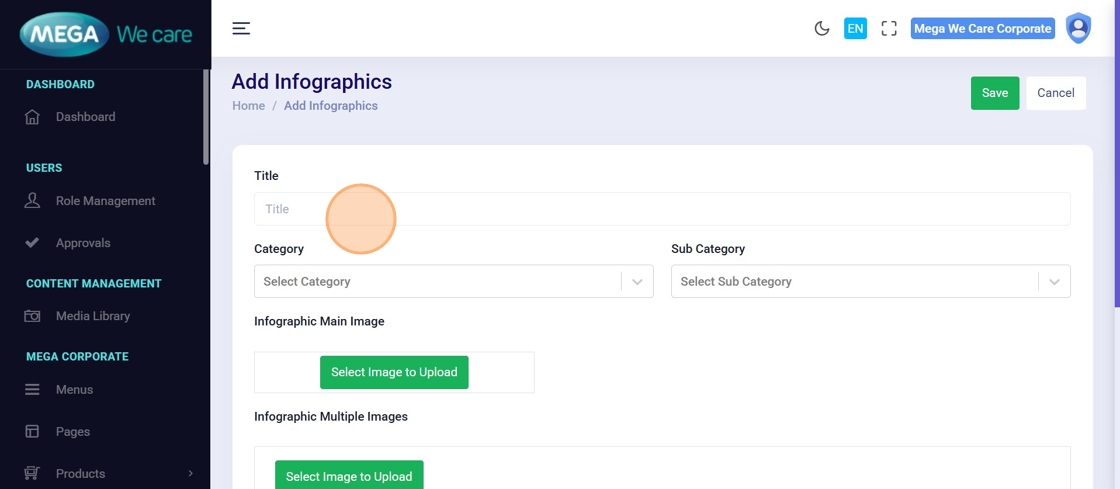 MEGA We care

DASHBOARD

Dashboard

USERS

Role Management

Approvals

CONTENT MANAGEMENT

Media Library

MEGA CORPORATE

Menus

Pages

Products

EN

Mega We Care Corporate

Add Infographics

Home / Add Infographics

Save

Cancel

Title

Title

Category

Select Category

Sub Category

Select Sub Category

Infographic Main Image

Select Image to Upload

Infographic Multiple Images

Select Image to Upload