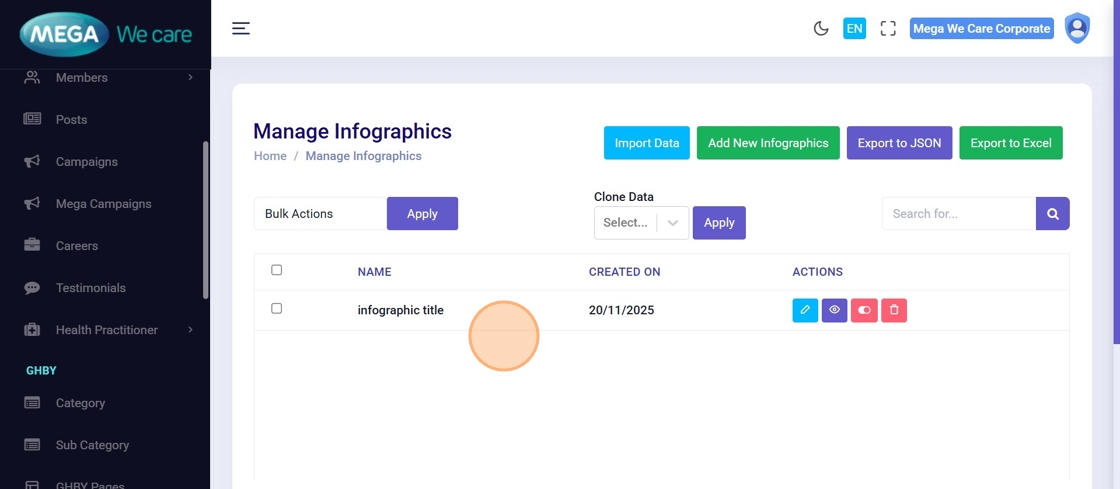 MEGA We care

Members
Posts
Campaigns
Mega Campaigns
Careers
Testimonials
Health Practitioner
GHBY
Category
Sub Category
GHBY Pages

EN
Mega We Care Corporate

Manage Infographics
Home / Manage Infographics

Import Data
Add New Infographics
Export to JSON
Export to Excel

Bulk Actions
Apply
Clone Data
Select...
Apply
Search for...

| | NAME | CREATED ON | ACTIONS |
|---|---|---|---|
| | infographic title | 20/11/2025 | |